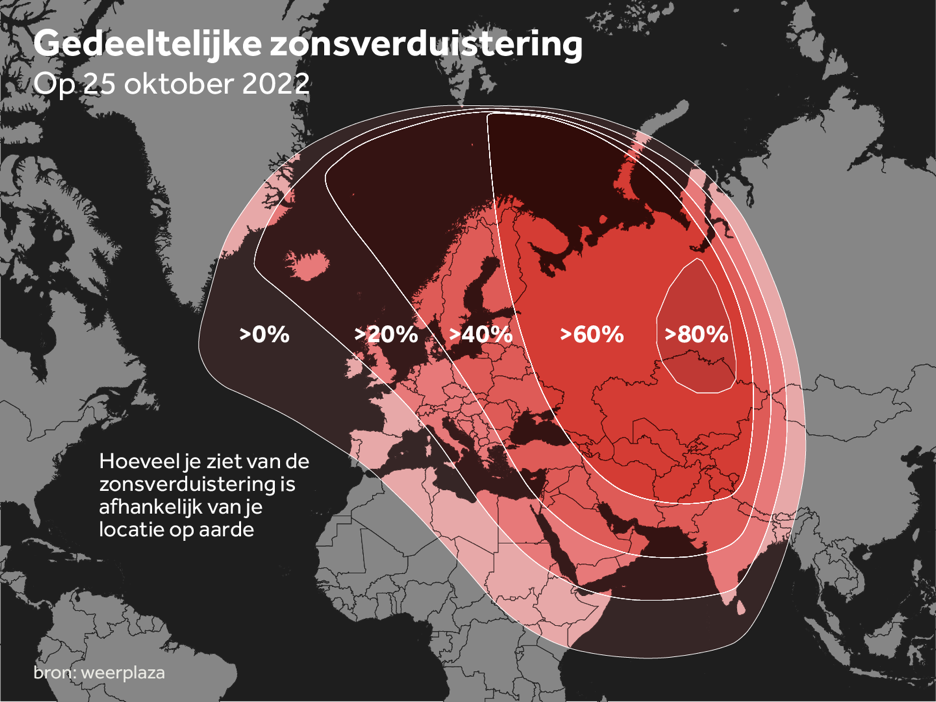 Gedeeltelijke zonsverduistering
Op 25 oktober 2022

>0%
>20%
>40%
>60%
>80%

Hoeveel je ziet van de zonsverduistering is afhankelijk van je locatie op aarde

bron: weerplaza