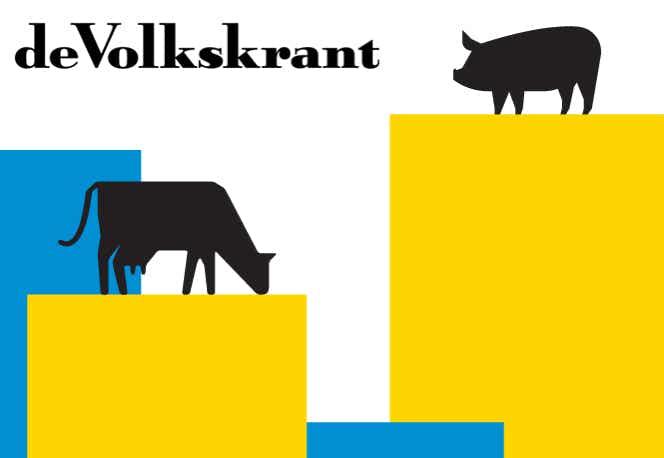 deVolkskrant